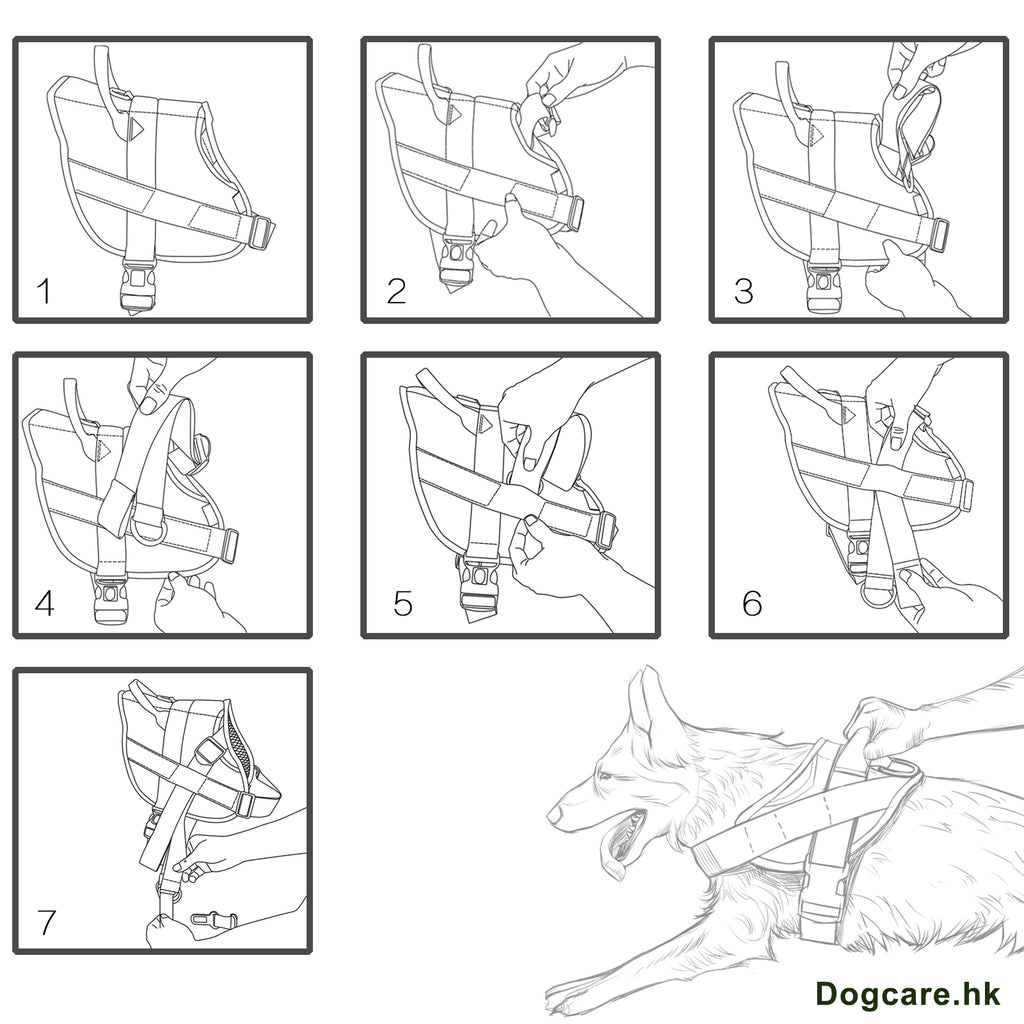 1

2

3

4

5

6

7

Dogcare.hk