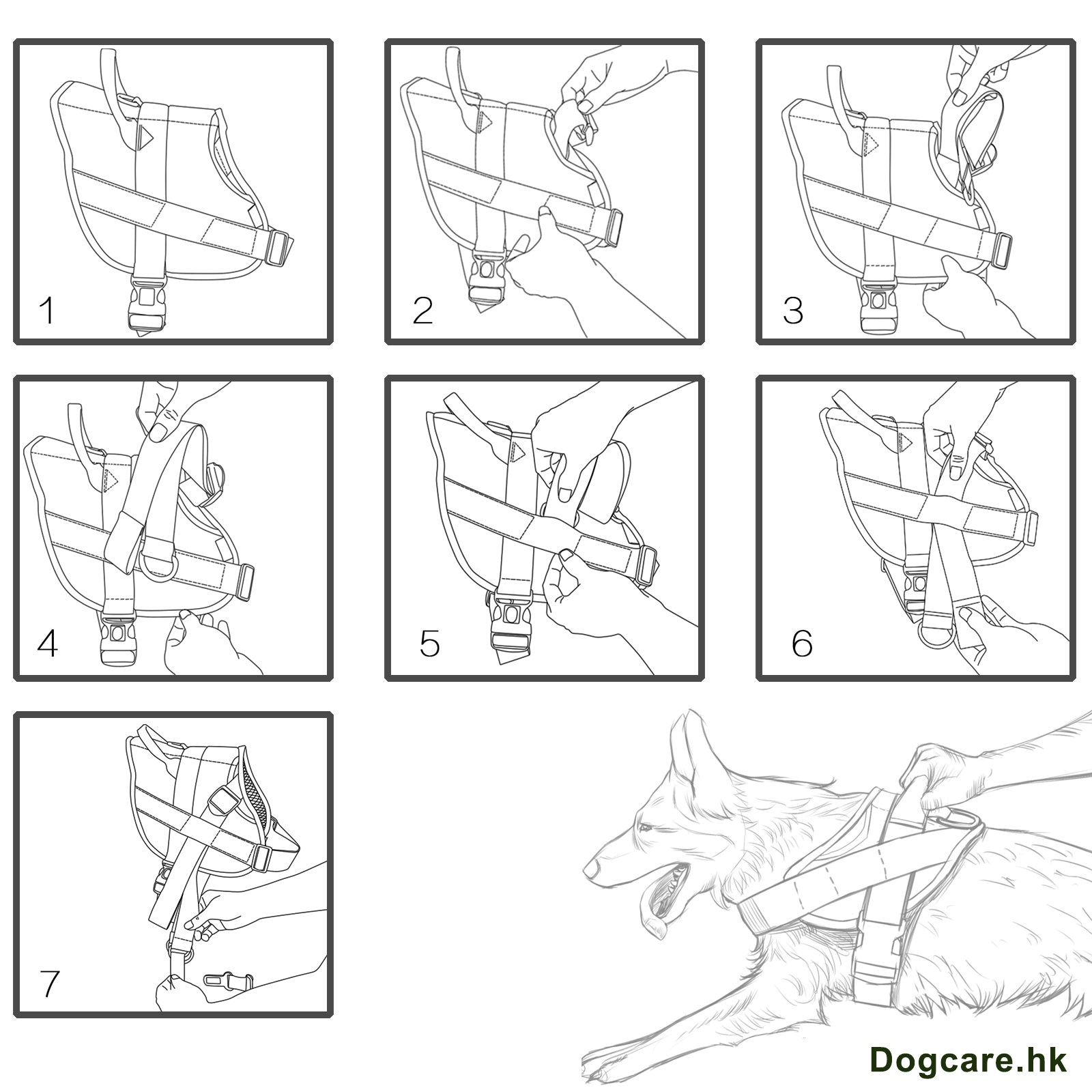 1

2

3

4

5

6

7

Dogcare.hk